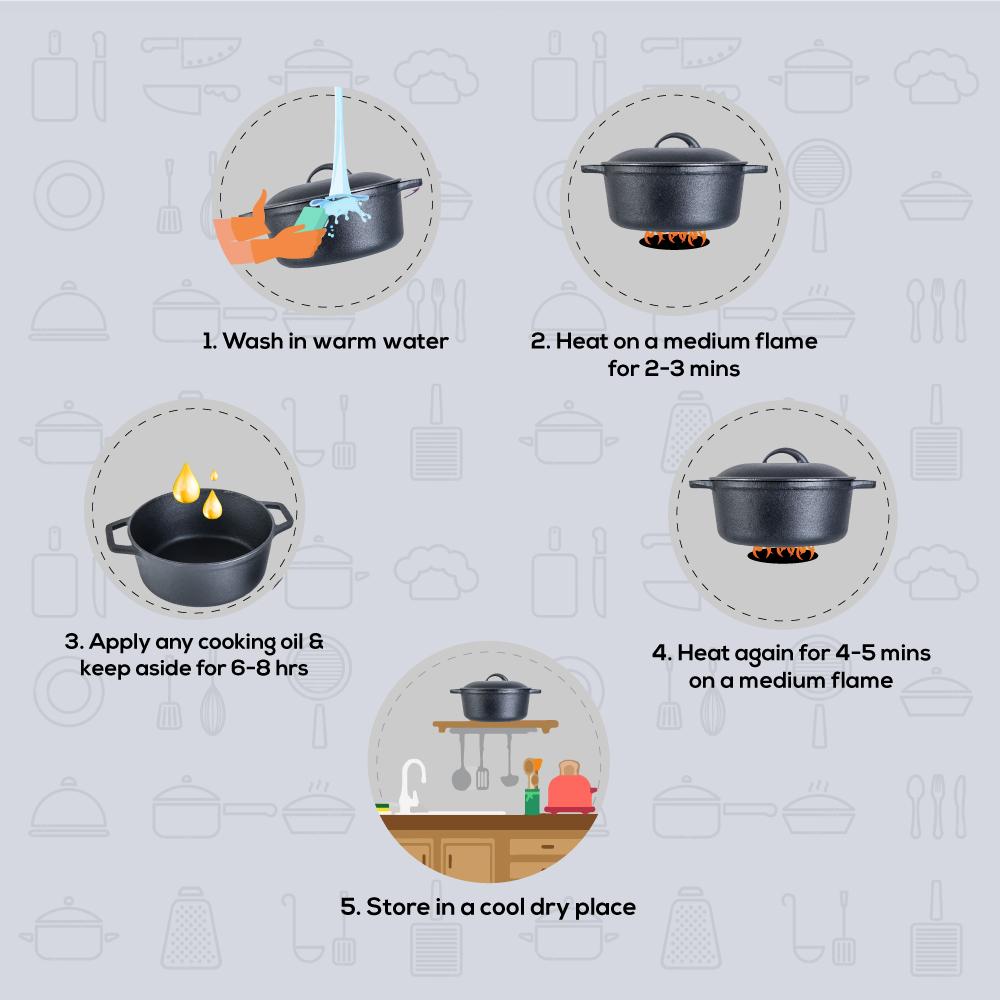 1. Wash in warm water

2. Heat on a medium flame for 2-3 mins

3. Apply any cooking oil & keep aside for 6-8 hrs

4. Heat again for 4-5 mins on a medium flame

5. Store in a cool dry place