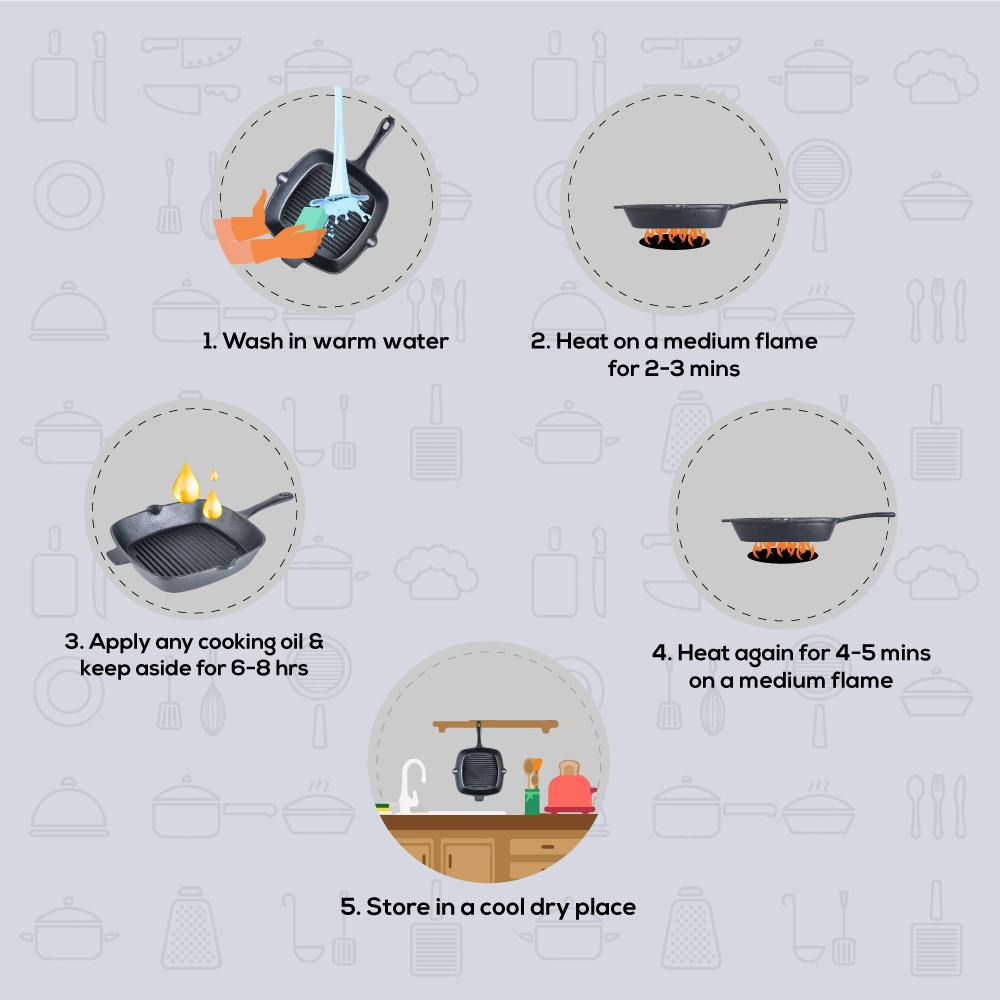 1. Wash in warm water

2. Heat on a medium flame for 2-3 mins

3. Apply any cooking oil & keep aside for 6-8 hrs

4. Heat again for 4-5 mins on a medium flame

5. Store in a cool dry place