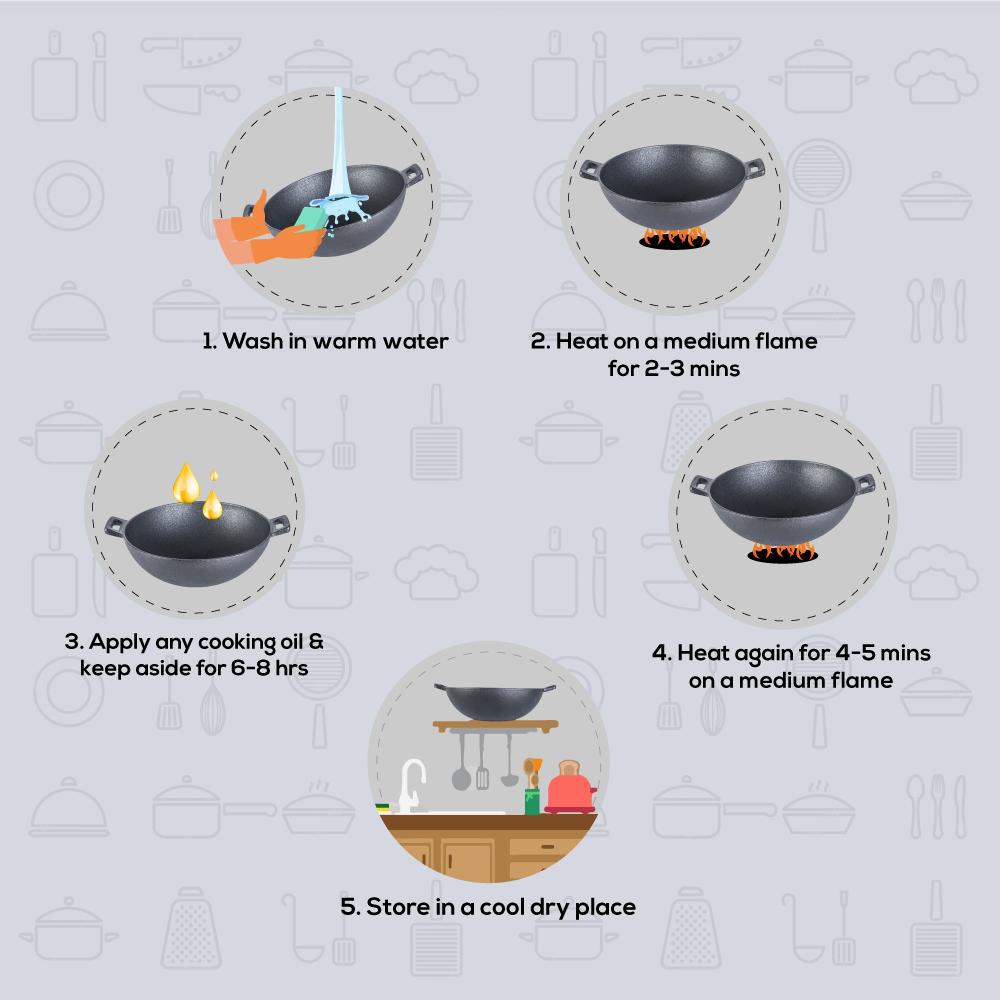 1. Wash in warm water

2. Heat on a medium flame for 2-3 mins

3. Apply any cooking oil & keep aside for 6-8 hrs

4. Heat again for 4-5 mins on a medium flame

5. Store in a cool dry place