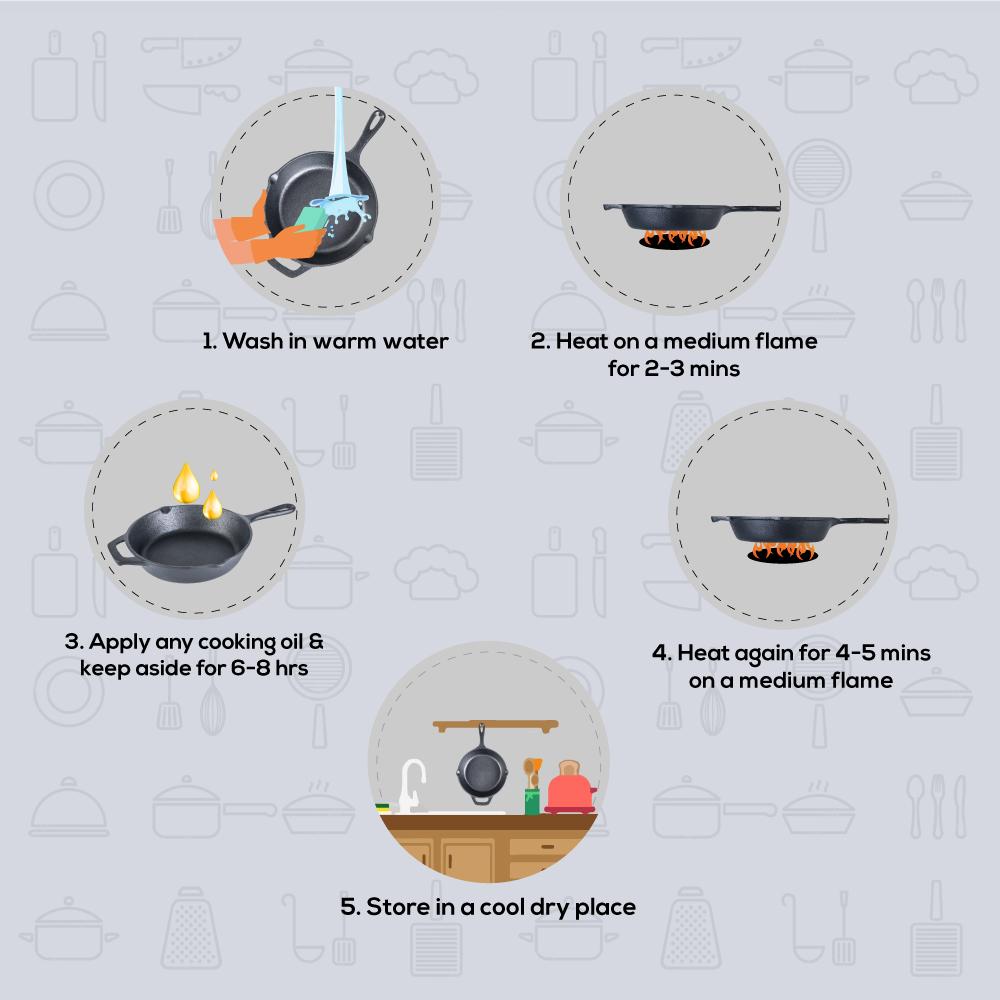 1. Wash in warm water

2. Heat on a medium flame for 2-3 mins

3. Apply any cooking oil & keep aside for 6-8 hrs

4. Heat again for 4-5 mins on a medium flame

5. Store in a cool dry place