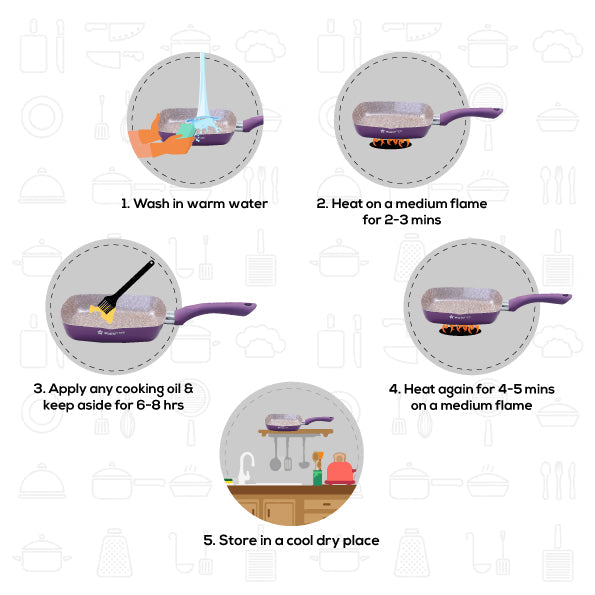 1. Wash in warm water

2. Heat on a medium flame for 2-3 mins

3. Apply any cooking oil & keep aside for 6-8 hrs

4. Heat again for 4-5 mins on a medium flame

5. Store in a cool dry place