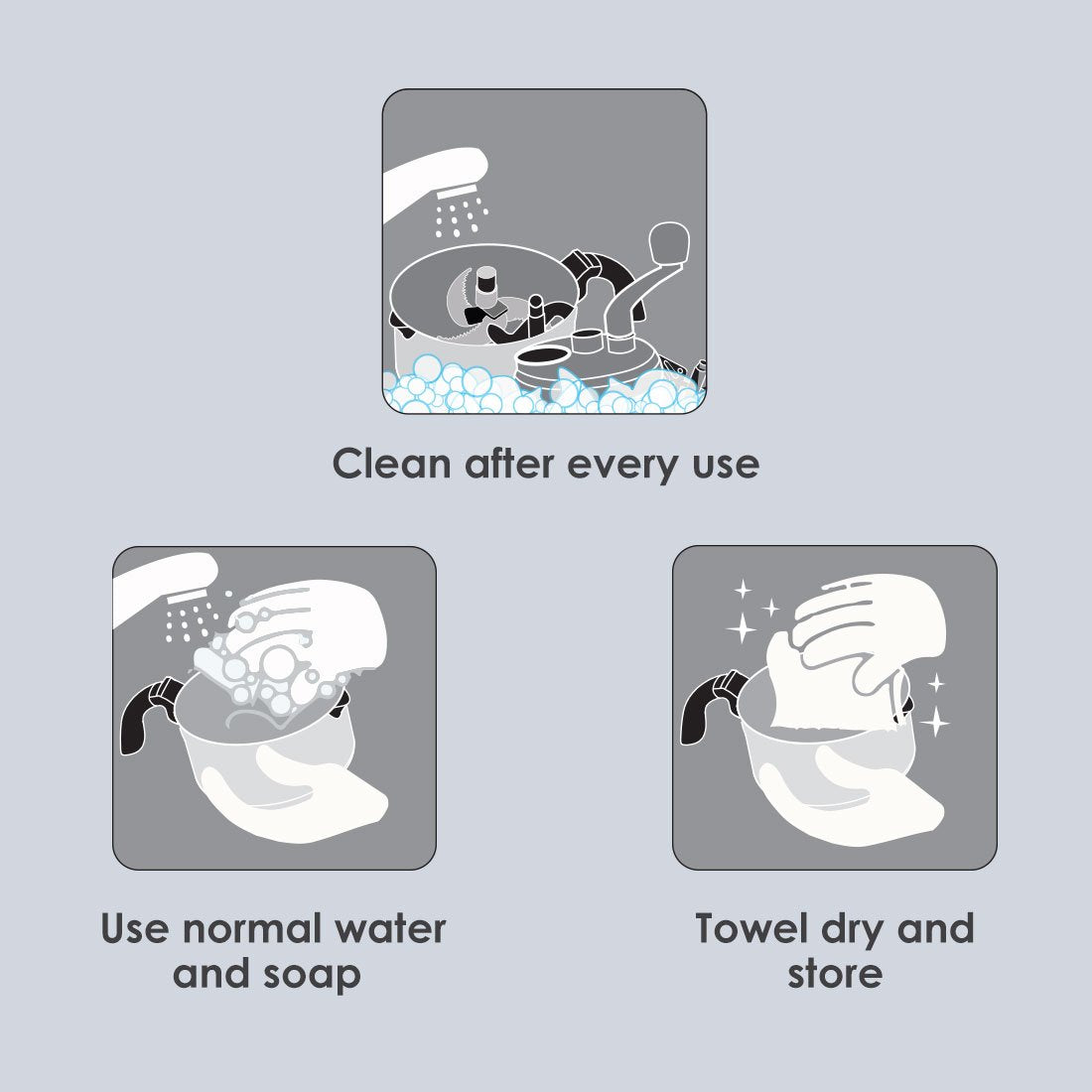 Clean after every use

Use normal water and soap

Towel dry and store