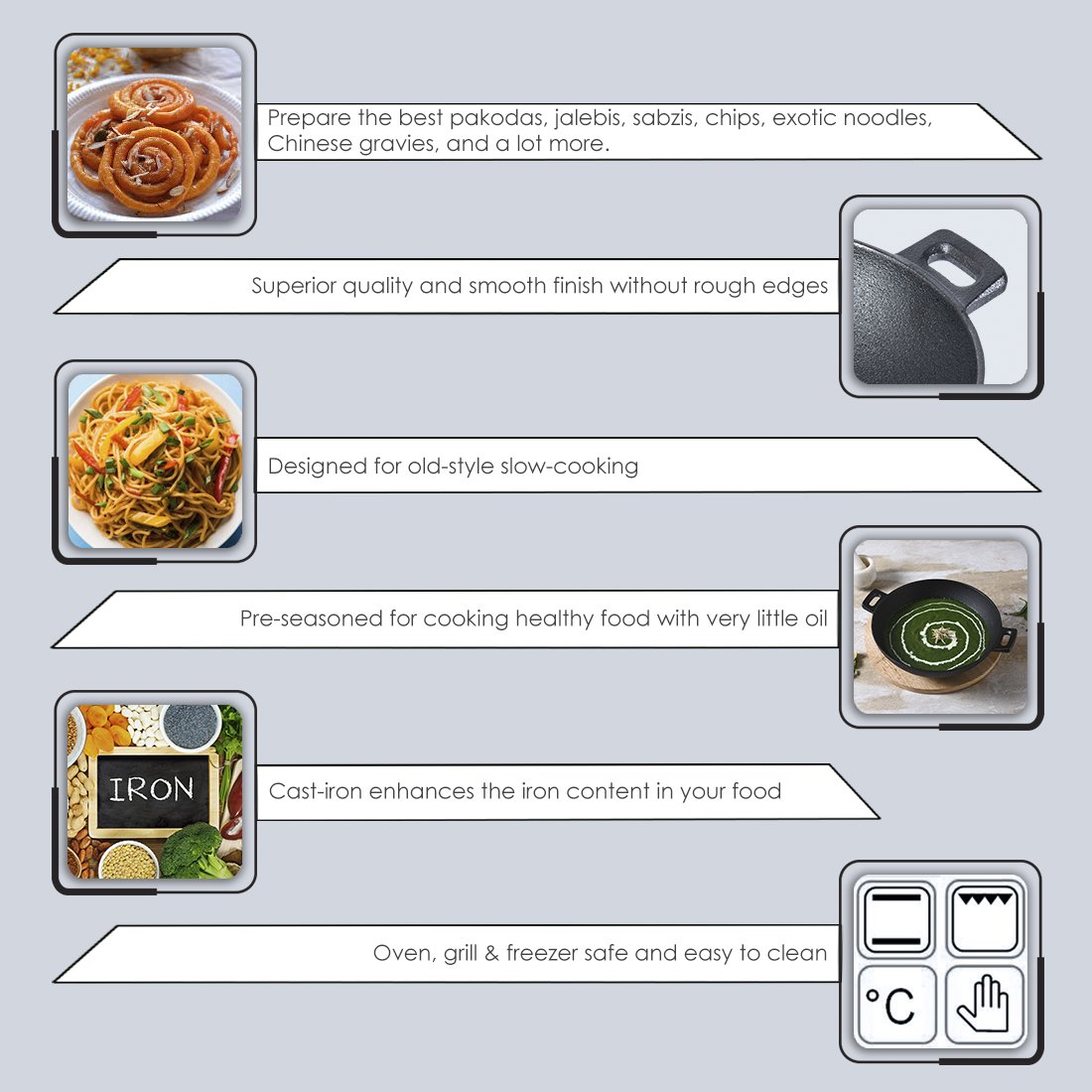 Prepare the best pakodas, jalebis, sabzis, chips, exotic noodles, Chinese gravies, and a lot more.

Superior quality and smooth finish without rough edges

Designed for old-style slow-cooking

Pre-seasoned for cooking healthy food with very little oil

IRON

Cast-iron enhances the iron content in your food

Oven, grill & freezer safe and easy to clean

°C